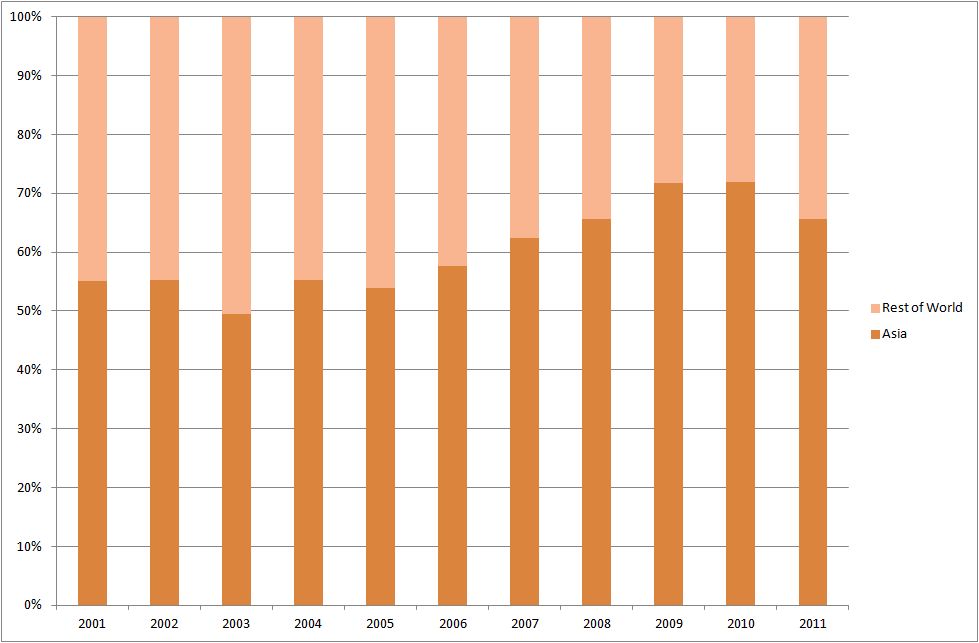 100%
90%
80%
70%
60%
50%
40%
30%
20%
10%
0%

2001 2002 2003 2004 2005 2006 2007 2008 2009 2010 2011

Rest of World
Asia